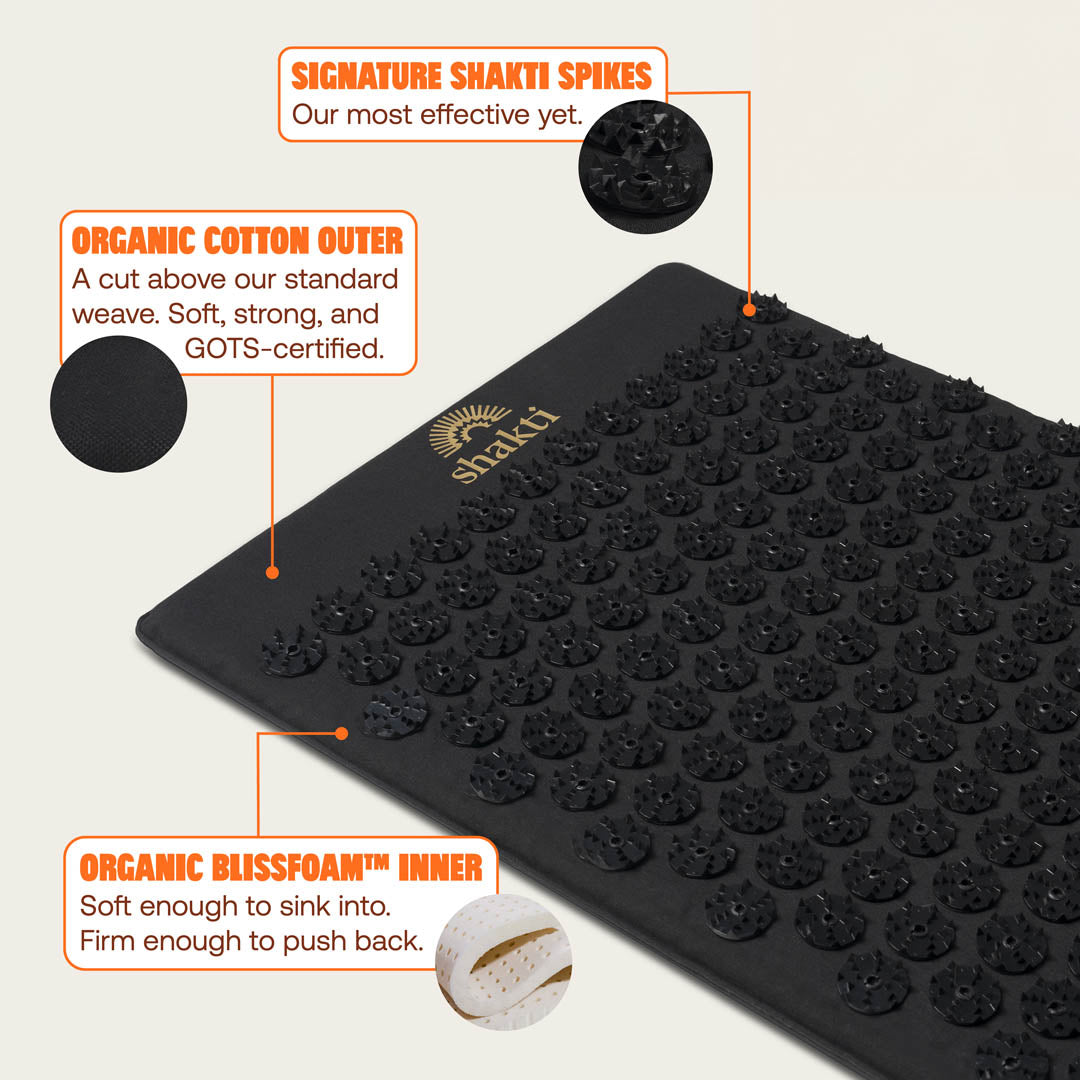 SIGNATURE SHAKTI SPIKES
Our most effective yet.

ORGANIC COTTON OUTER
A cut above our standard weave. Soft, strong, and GOTS-certified.

shakti

ORGANIC BLISSFOAM™ INNER
Soft enough to sink into.
Firm enough to push back.